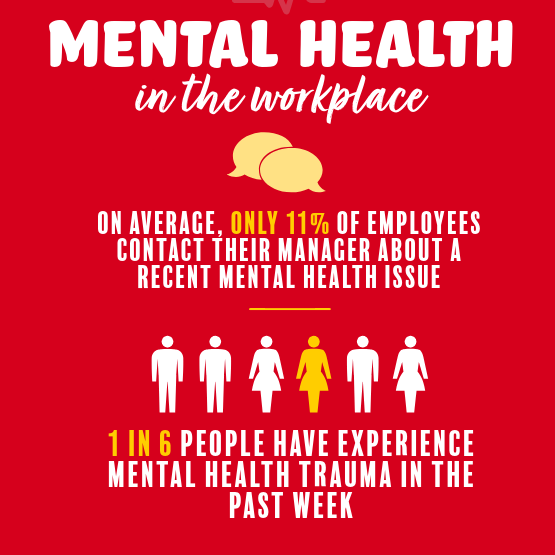 MENTAL HEALTH
in the workplace

ON AVERAGE, ONLY 11% OF EMPLOYEES CONTACT THEIR MANAGER ABOUT A RECENT MENTAL HEALTH ISSUE

1 IN 6 PEOPLE HAVE EXPERIENCE MENTAL HEALTH TRAUMA IN THE PAST WEEK